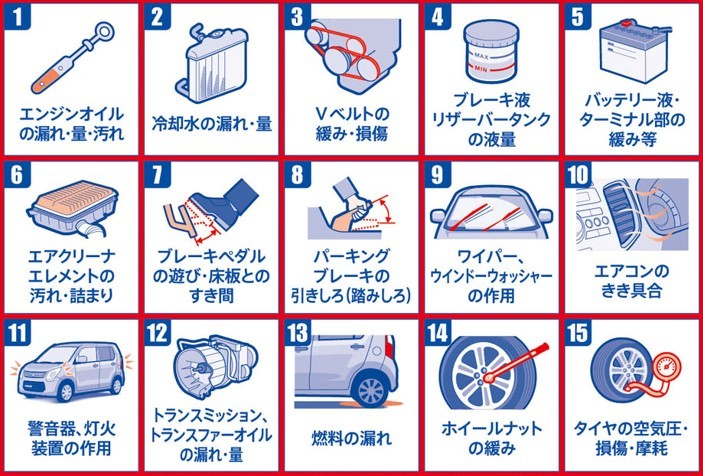 1
エンジンオイルの漏れ・量・汚れ

2
冷却水の漏れ・量

3
Vベルトの緩み・損傷

4
MAX
MIN
ブレーキ液リザーバータンクの液量

5
バッテリー液・ターミナル部の緩み等

6
エアクリーナエレメントの汚れ・詰まり

7
ブレーキペダルの遊び・床板とのすき間

8
パーキングブレーキの引きしろ(踏みしろ)

9
ワイパー、ウインドーウォッシャーの作用

10
エアコンのきき具合

11
警音器、灯火装置の作用

12
トランスミッション、トランスファーオイルの漏れ・量

13
燃料の漏れ

14
ホイールナットの緩み

15
タイヤの空気圧・損傷・摩耗